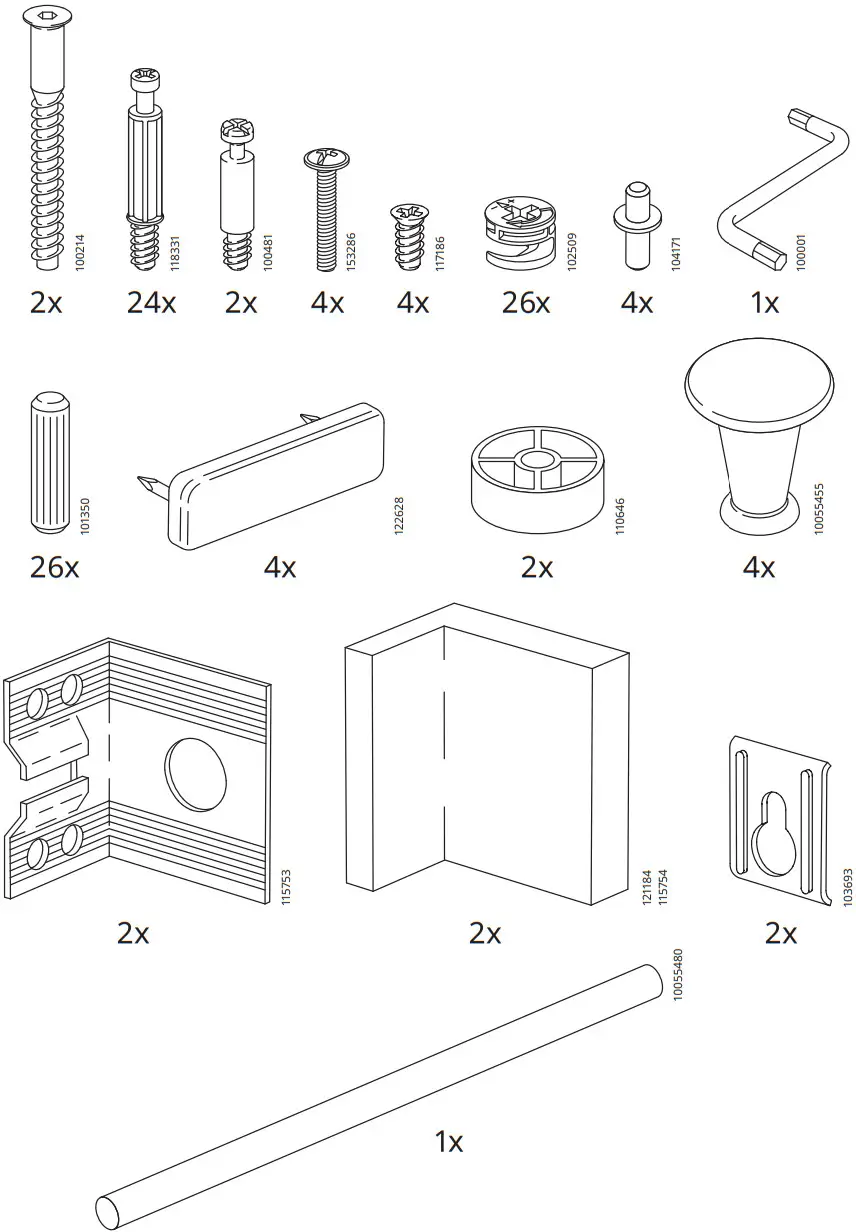 100214
2x
118331
24x
100481
2x
153286
4x
117186
4x
102509
26x
104171
4x
100001
1x

101350
26x
122628
4x
110646
2x
10055455
4x

115753
2x
121184
115754
2x
103693
2x

10055480
1x