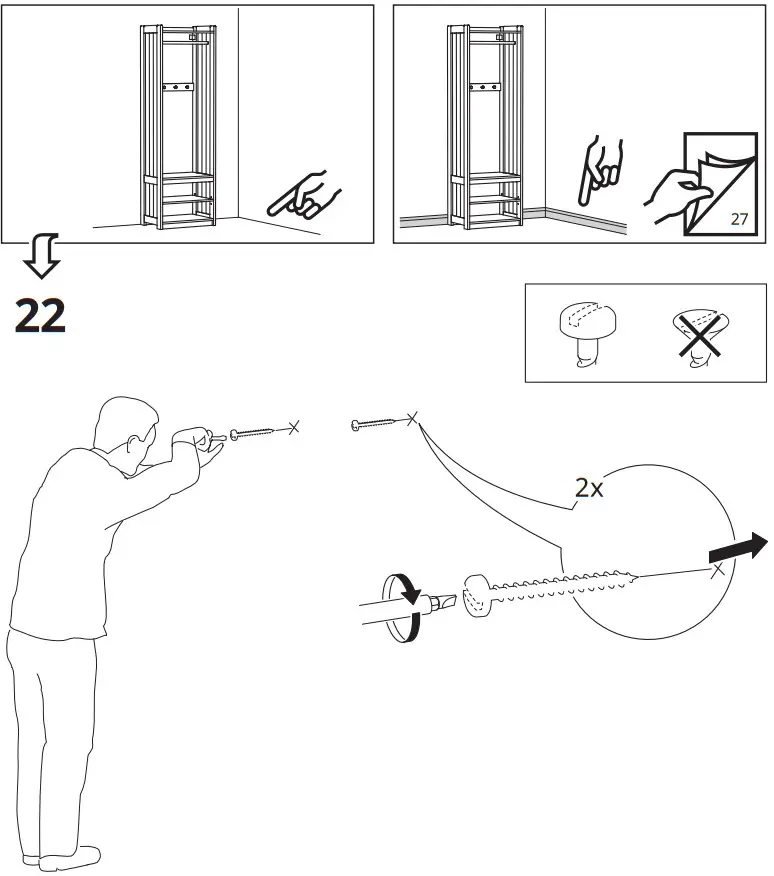 27

22

2x