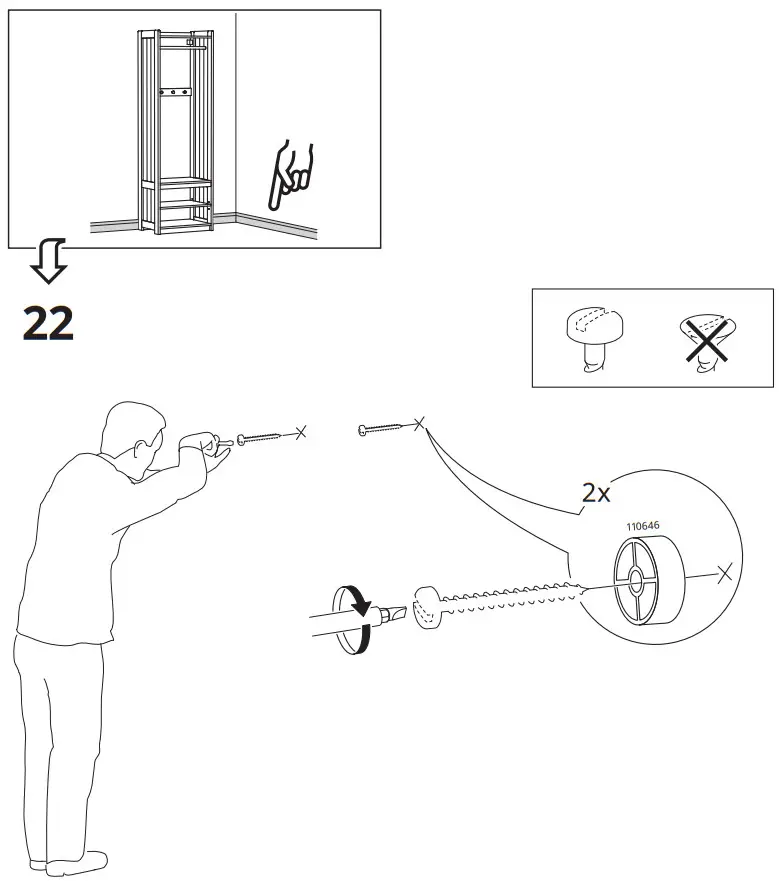 22

2x

110646