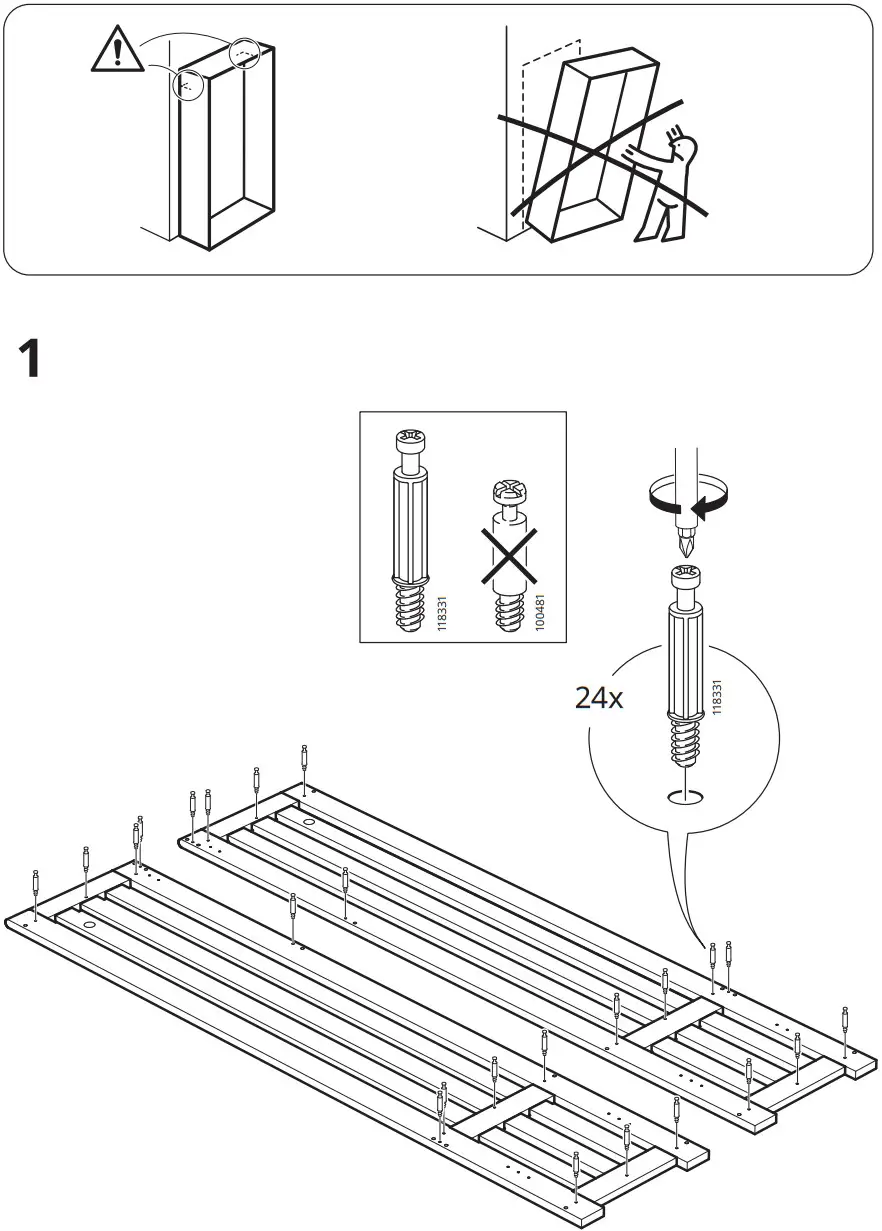 1

118331

100481

24x

118331