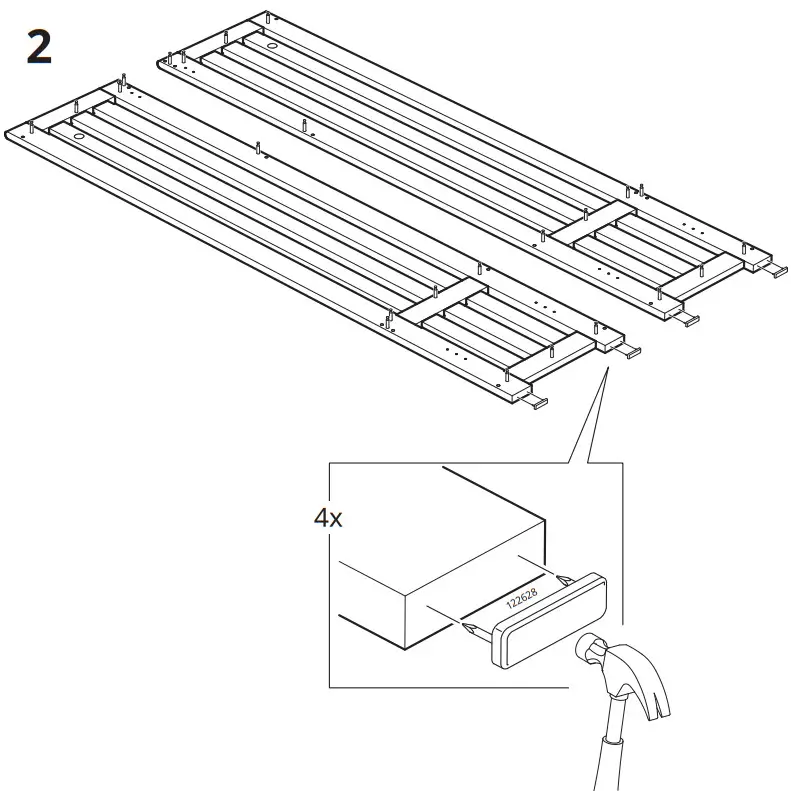 2

4x

122628