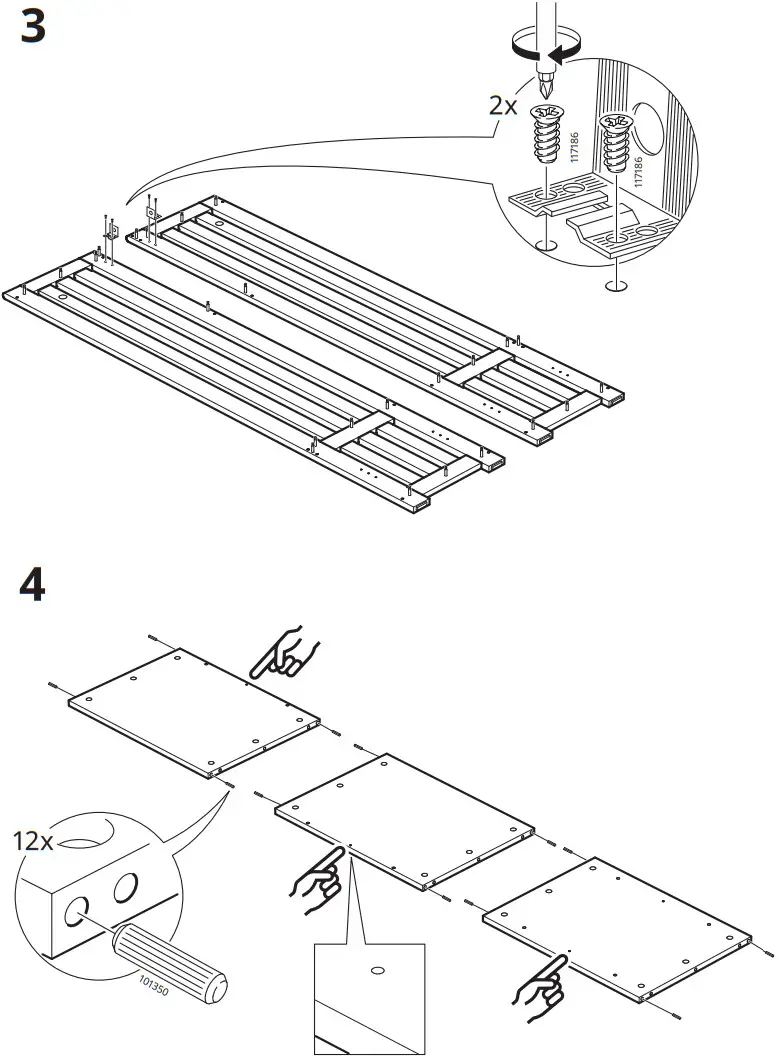 3

2x

117186

117186

4

12x

101350