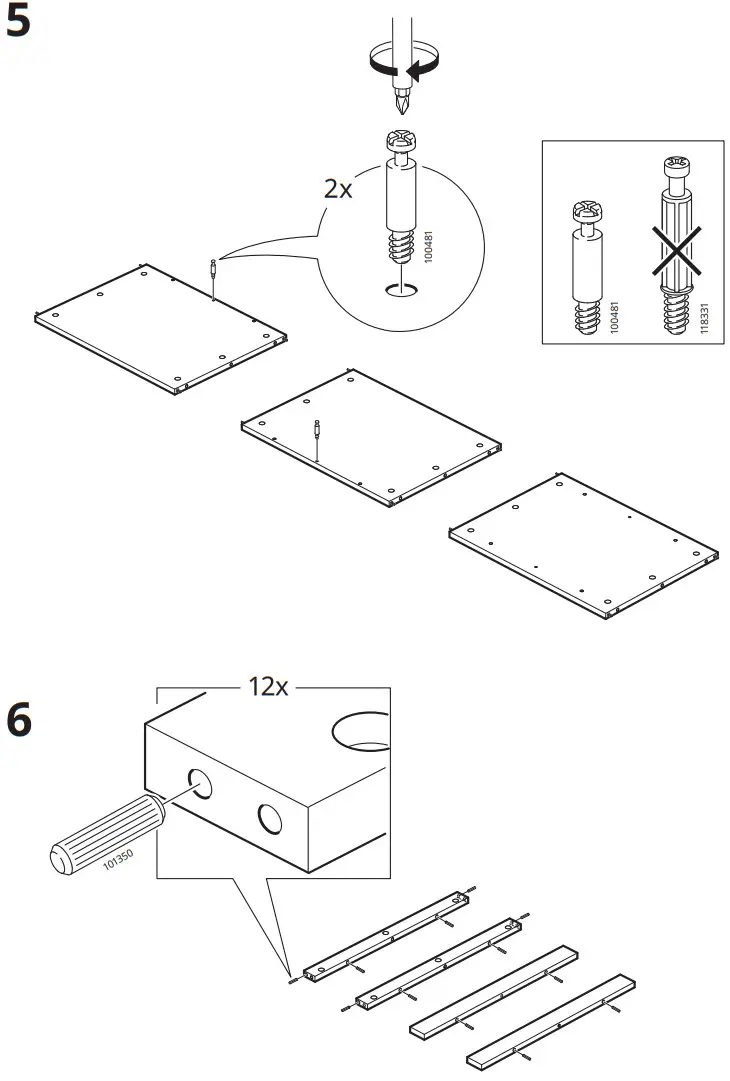 5

2x

100481

100481

118331

6

12x

101350