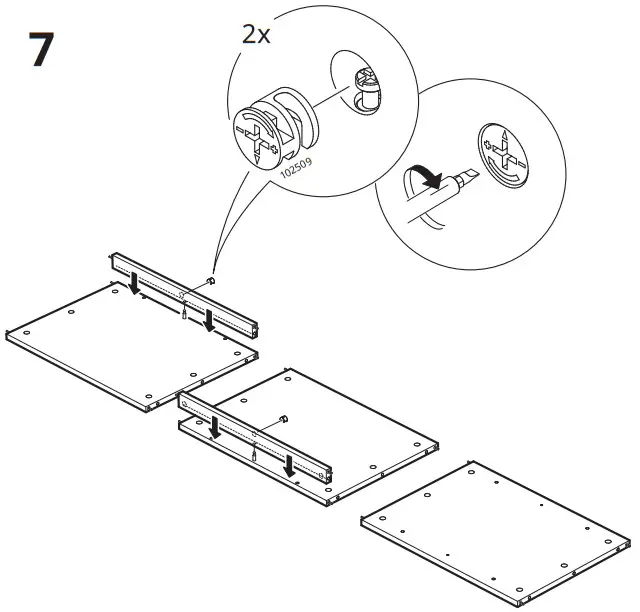 7

2x

102509