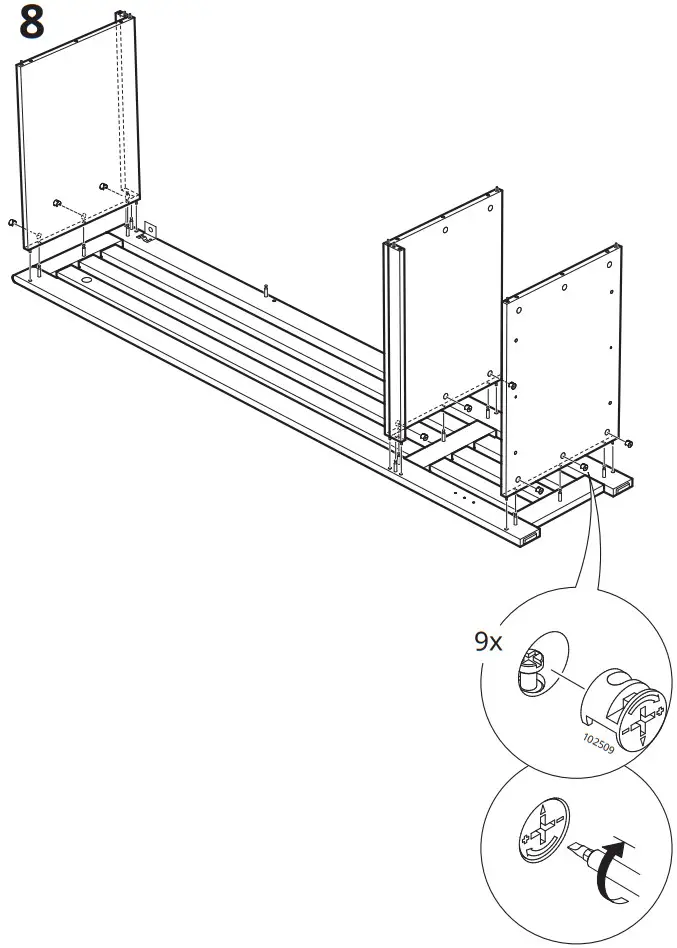 8

9x

102509