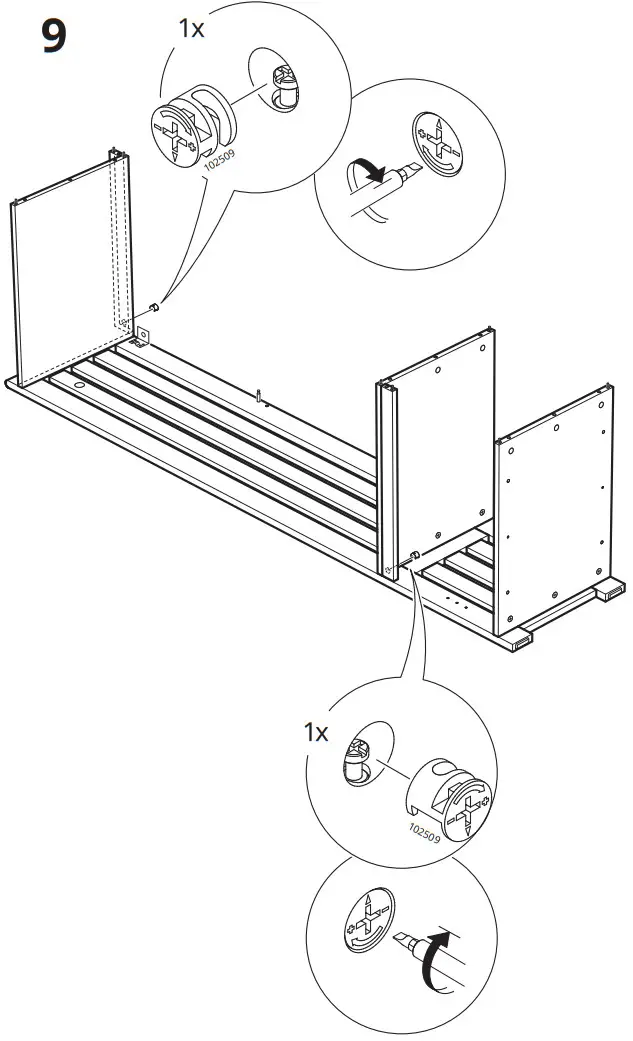 9

1x

102509

1x

102509