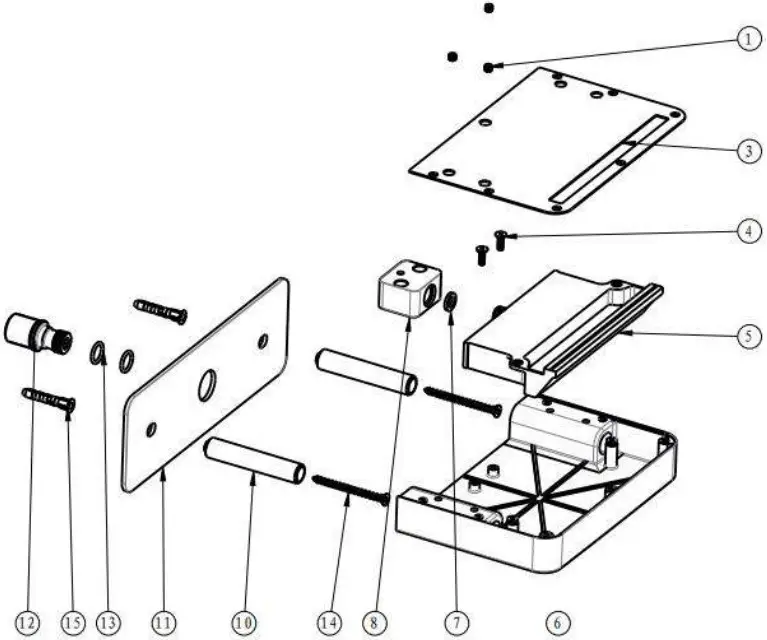 1
3
4
5
12
15
13
11
10
14
8
7
6