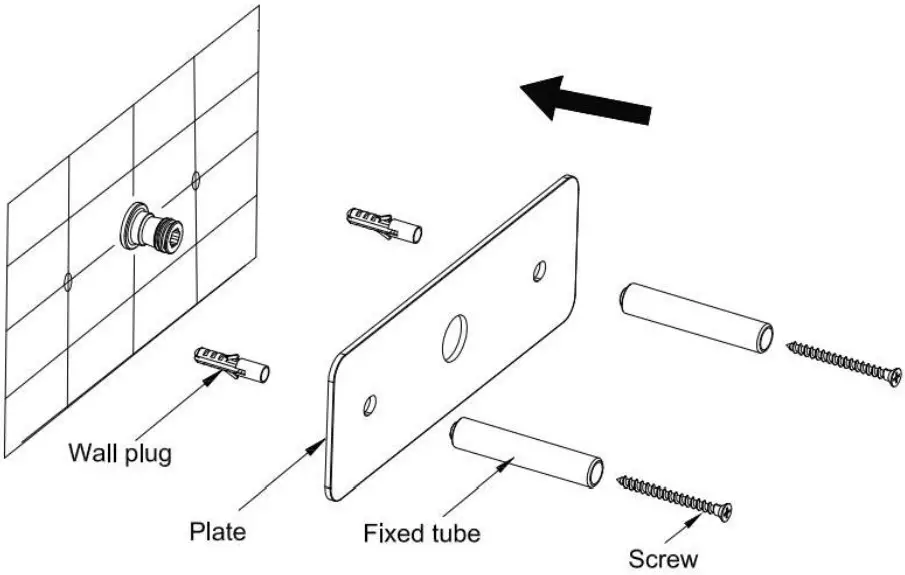 Wall plug

Plate

Fixed tube

Screw