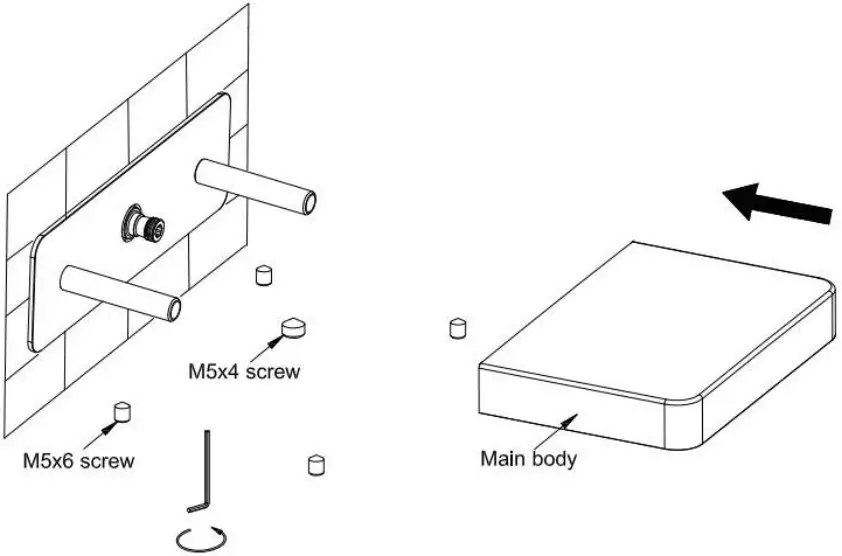 M5x4 screw

M5x6 screw

Main body