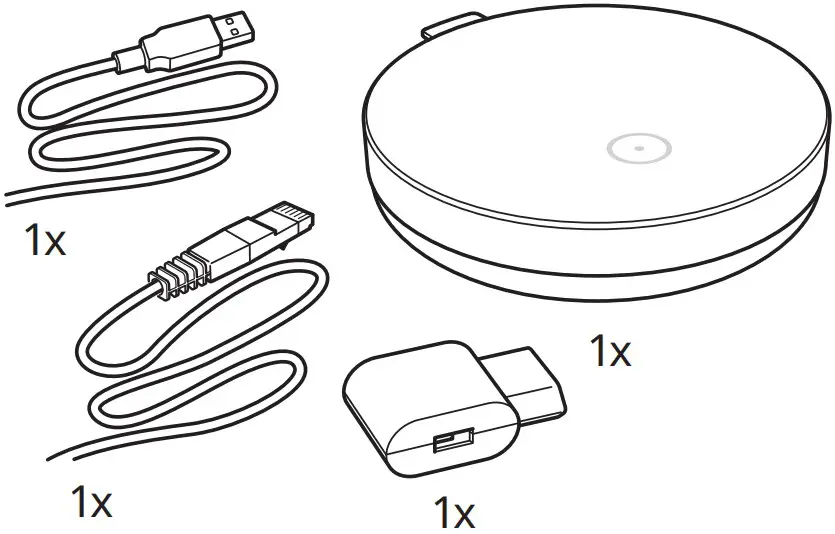 1x

1x

1x

1x