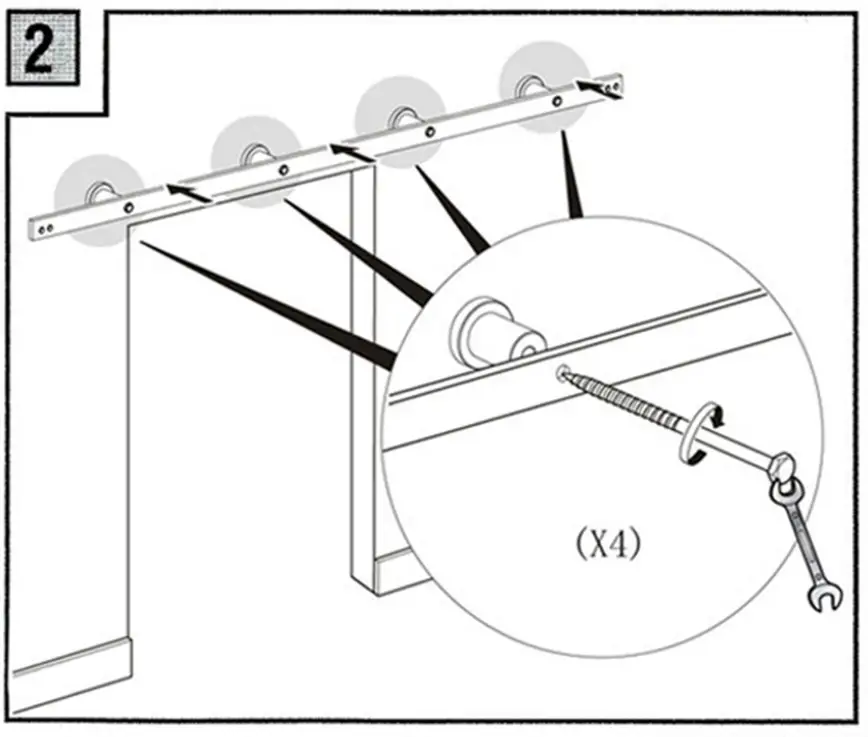 2

(X4)