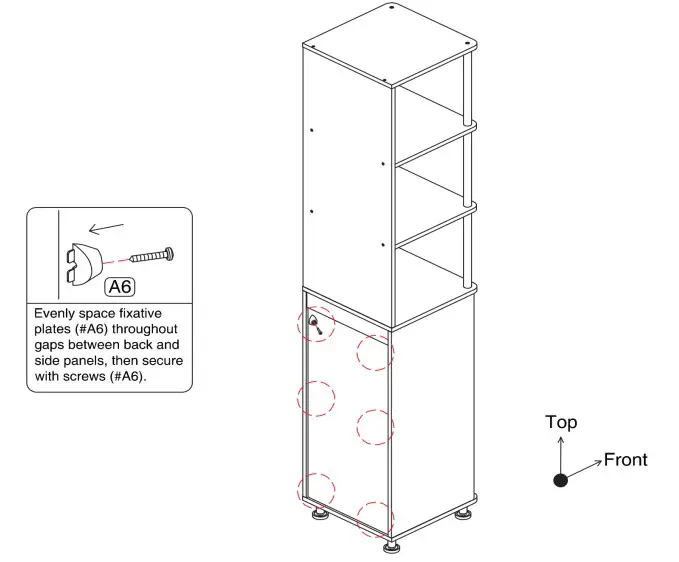 A6

Evenly space fixative plates (#A6) throughout gaps between back and side panels, then secure with screws (#A6).

Top

Front