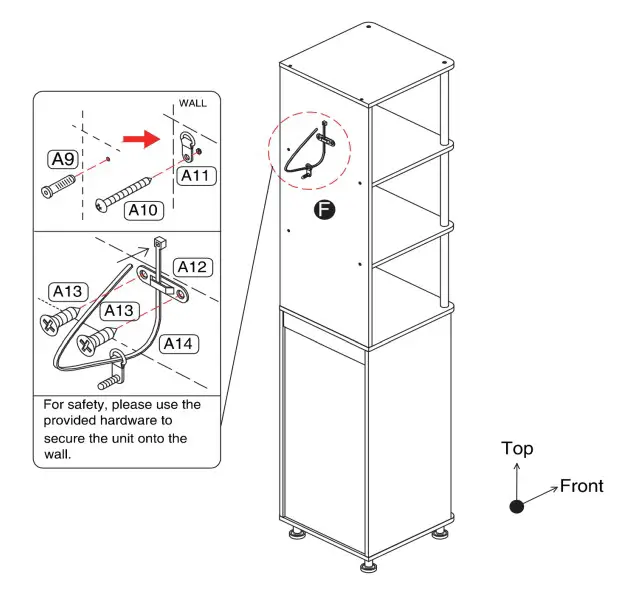 WALL

A9

A11

A10

A12

A13

A13

A14

For safety, please use the provided hardware to secure the unit onto the wall.

F

Top

Front