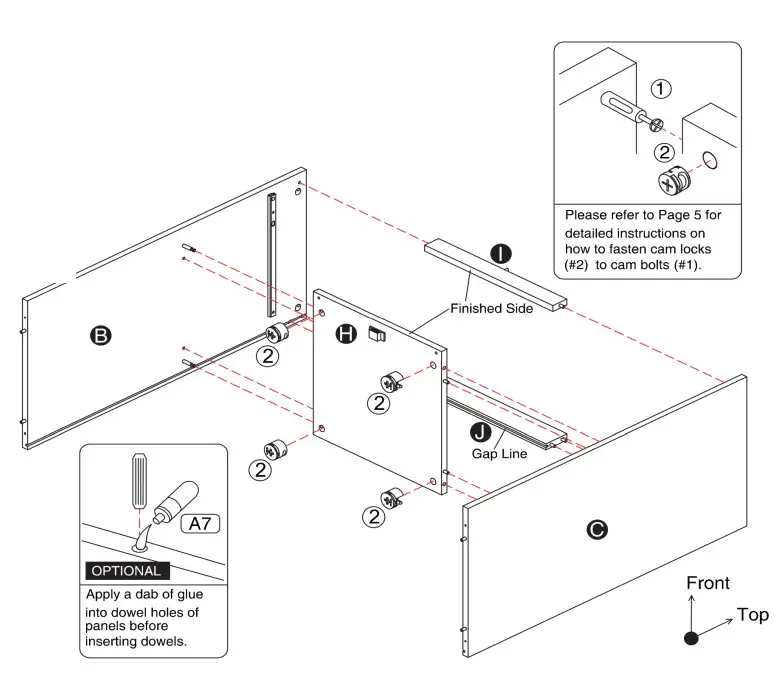 ①
②
Please refer to Page 5 for detailed instructions on how to fasten cam locks (#2) to cam bolts (#1).

I
Finished Side
B
H
②
②
J
Gap Line
②
②
C

A7
OPTIONAL
Apply a dab of glue into dowel holes of panels before inserting dowels.

Front
Top