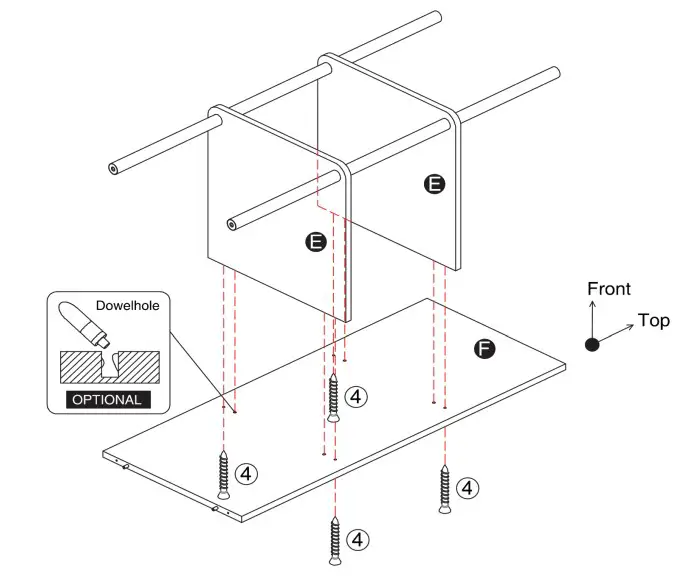 E

E

Front

Top

Dowelhole

OPTIONAL

F

4

4

4

4