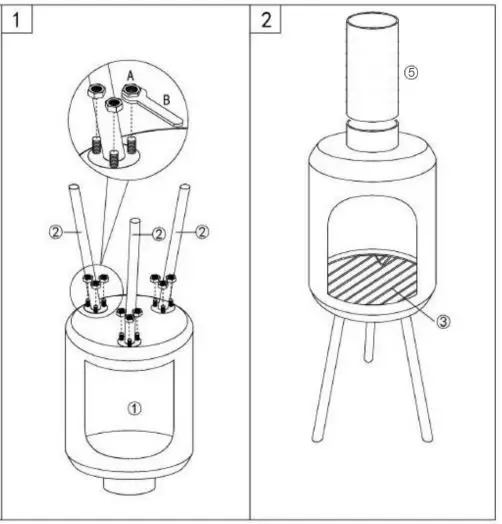 1

A
B
②
②
②
①

2

⑤
③