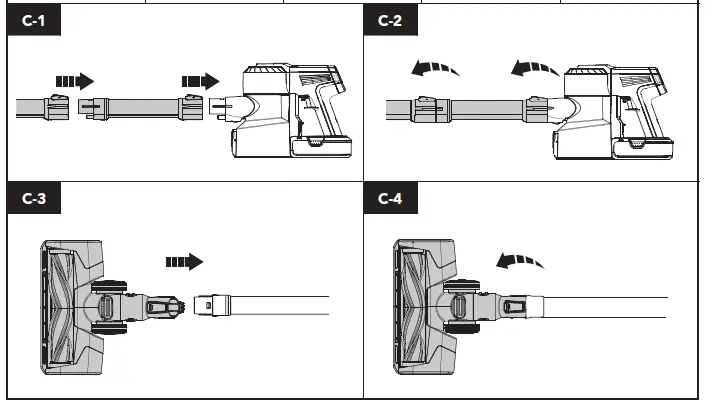 C-1

C-2

C-3

C-4