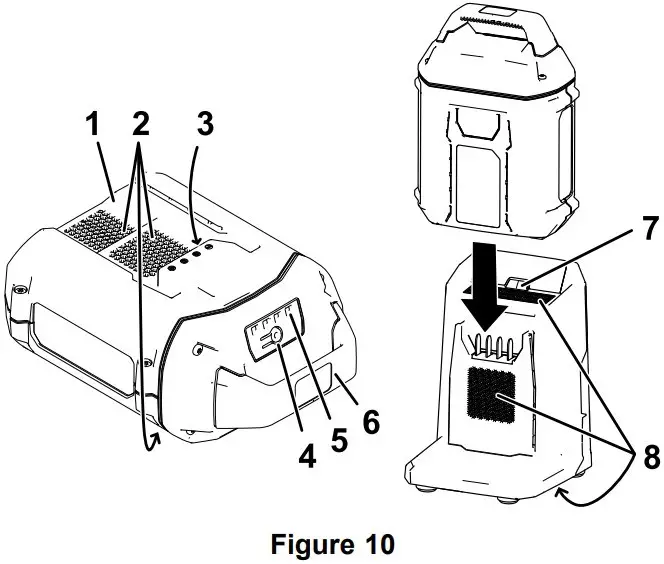 1
2
3
4
5
6
7
8

Figure 10