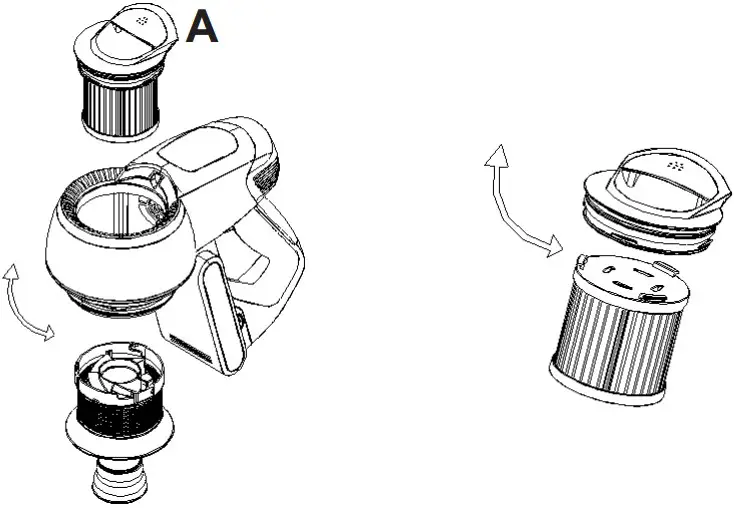 A