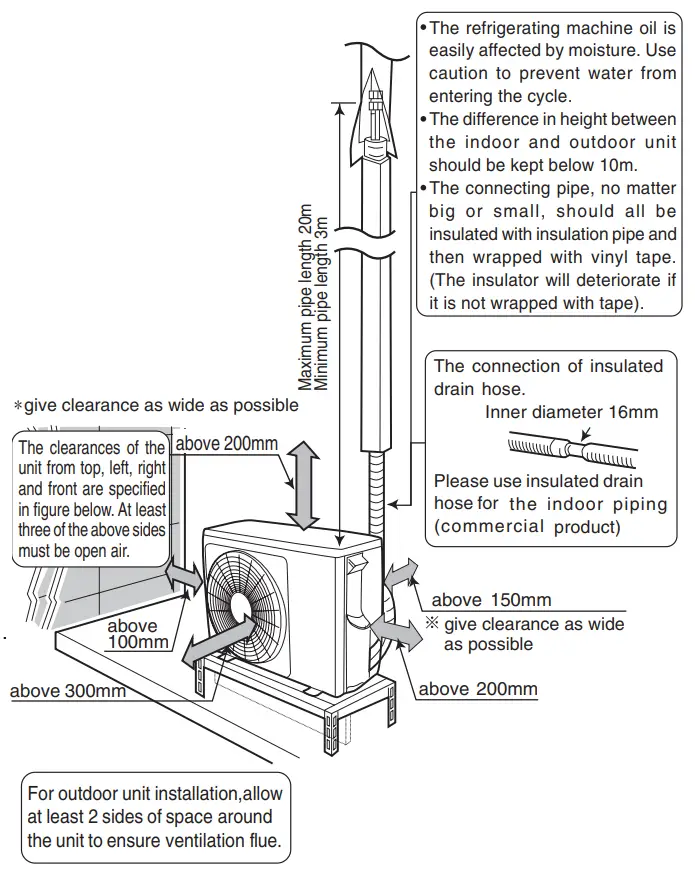 • The refrigerating machine oil is easily affected by moisture. Use caution to prevent water from entering the cycle.
• The difference in height between the indoor and outdoor unit should be kept below 10m.
• The connecting pipe, no matter big or small, should all be insulated with insulation pipe and then wrapped with vinyl tape. (The insulator will deteriorate if it is not wrapped with tape).

Maximum pipe length 20m
Minimum pipe length 3m

The connection of insulated drain hose.
Inner diameter 16mm
Please use insulated drain hose for the indoor piping (commercial product)

*give clearance as wide as possible

The clearances of the unit from top, left, right and front are specified in figure below. At least three of the above sides must be open air.

above 200mm

above 100mm

above 300mm

above 150mm
※ give clearance as wide as possible

above 200mm

For outdoor unit installation,allow at least 2 sides of space around the unit to ensure ventilation flue.