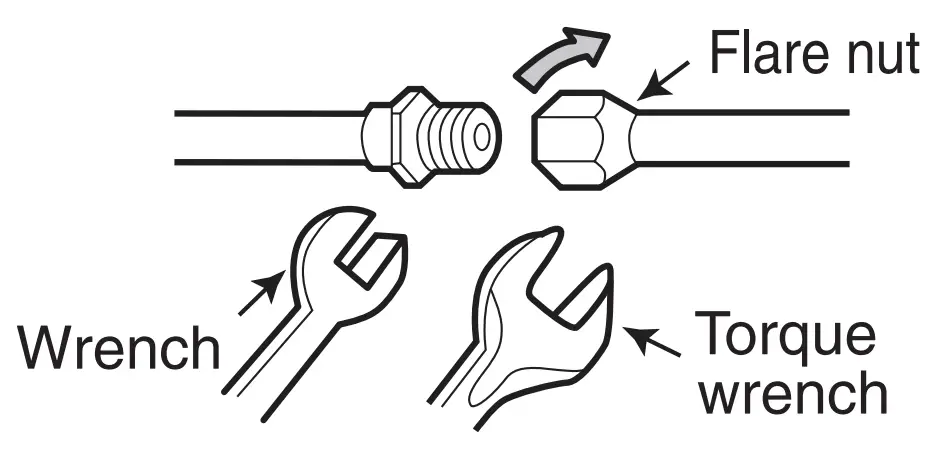 Flare nut

Wrench

Torque wrench