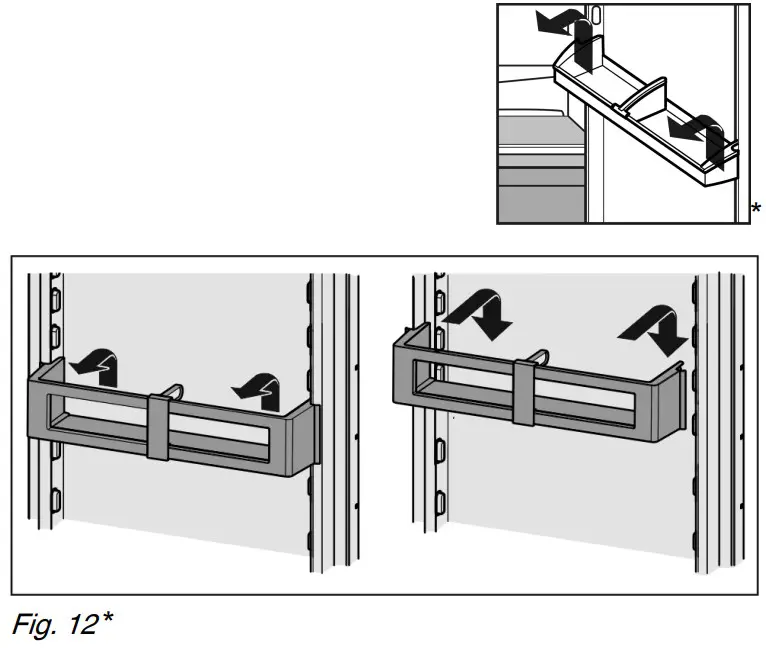 *

Fig. 12*