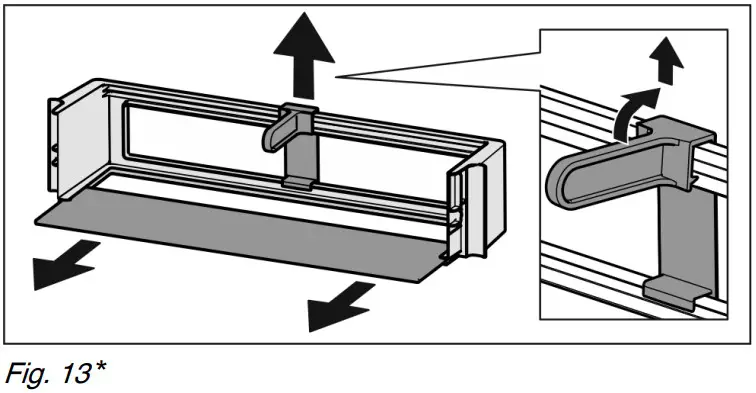 Fig. 13*