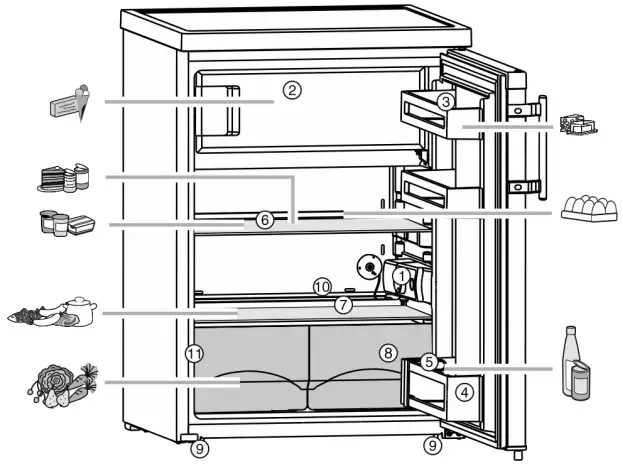 2
3
6
1
10
7
11
8
5
4
9
9