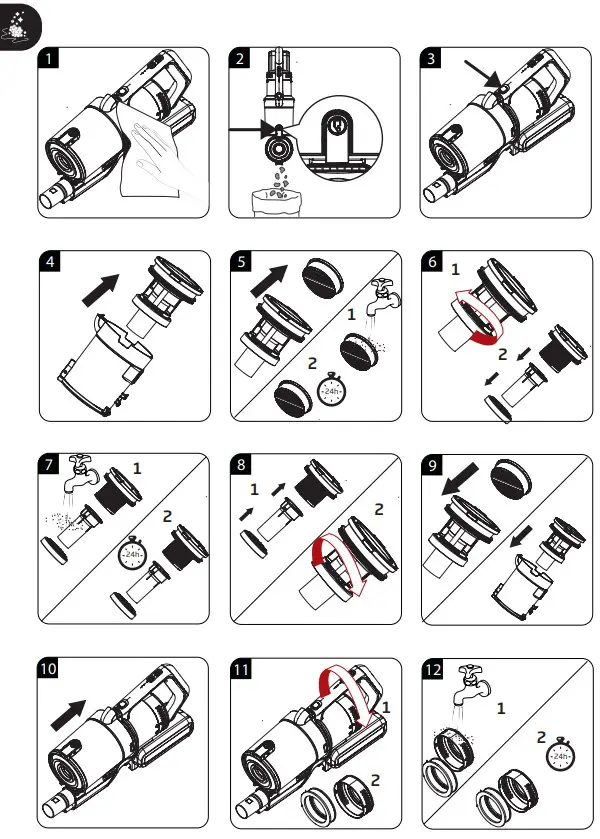 1

2

3

4

5

1

2

24h

6

1

2

7

1

2

24h

8

1

2

9

10

11

1

2

12

1

2

24h