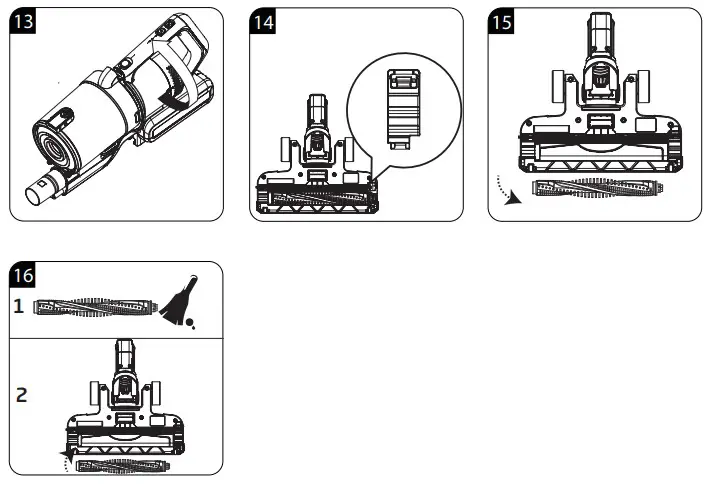 13

14

15

16

1

2