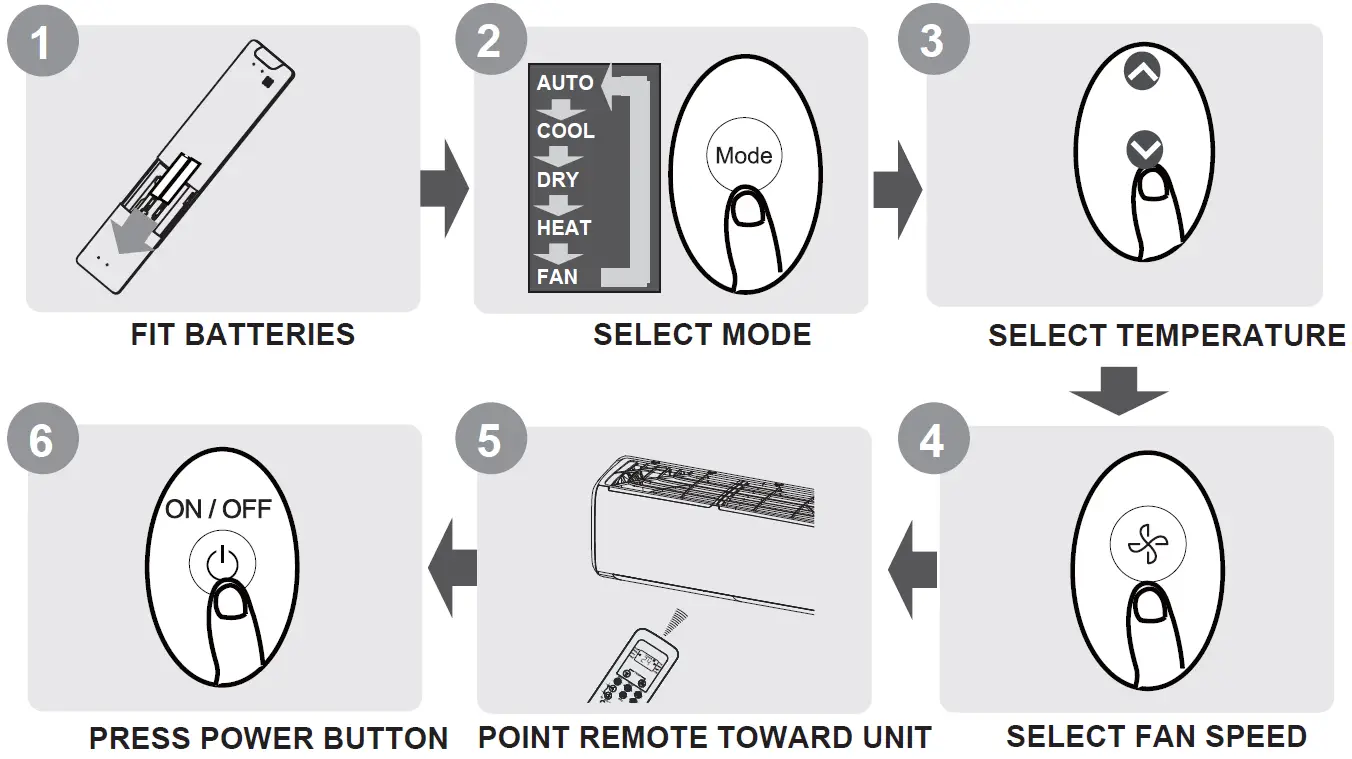 1

FIT BATTERIES

2

AUTO
COOL
DRY
HEAT
FAN

Mode

SELECT MODE

3

SELECT TEMPERATURE

4

SELECT FAN SPEED

5

POINT REMOTE TOWARD UNIT

6

ON / OFF

PRESS POWER BUTTON