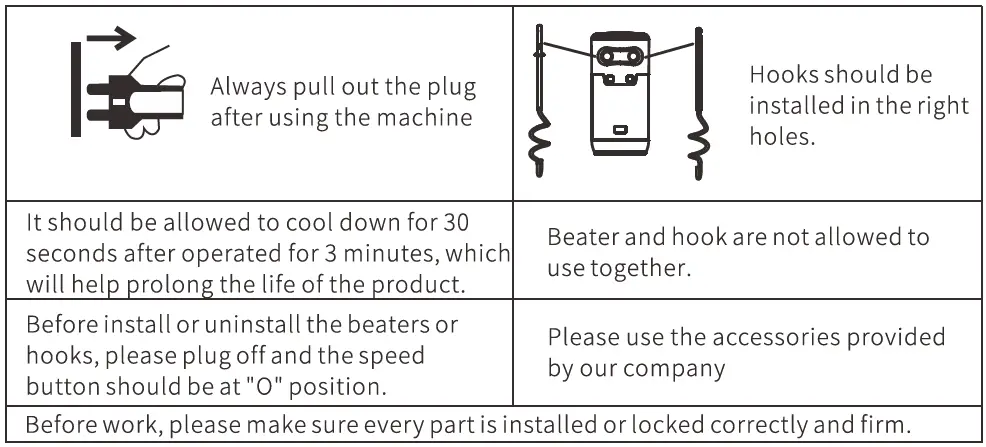 | Always pull out the plug after using the machine | Hooks should be installed in the right holes. |
|---|---|
| It should be allowed to cool down for 30 seconds after operated for 3 minutes, which will help prolong the life of the product. | Beater and hook are not allowed to use together. |
| Before install or uninstall the beaters or hooks, please plug off and the speed button should be at "O" position. | Please use the accessories provided by our company |

Before work, please make sure every part is installed or locked correctly and firm.