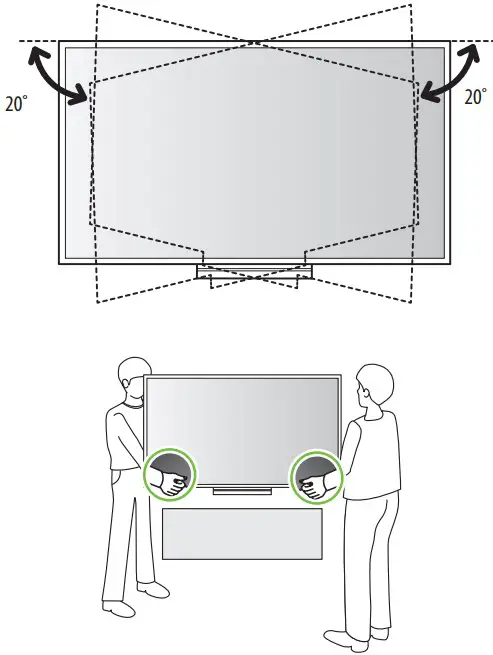 20˚

20˚