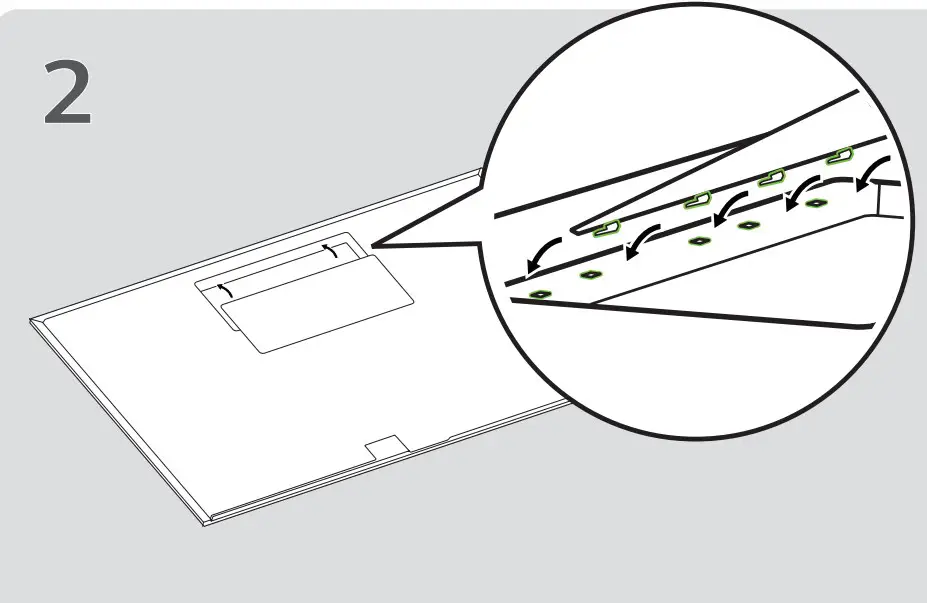 2