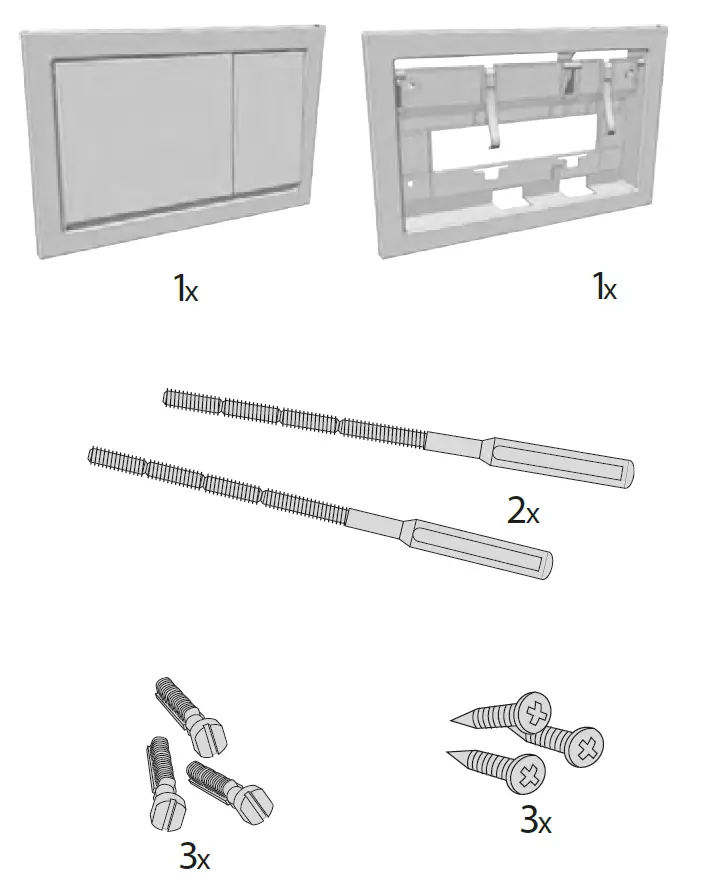 1x

1x

2x

3x

3x