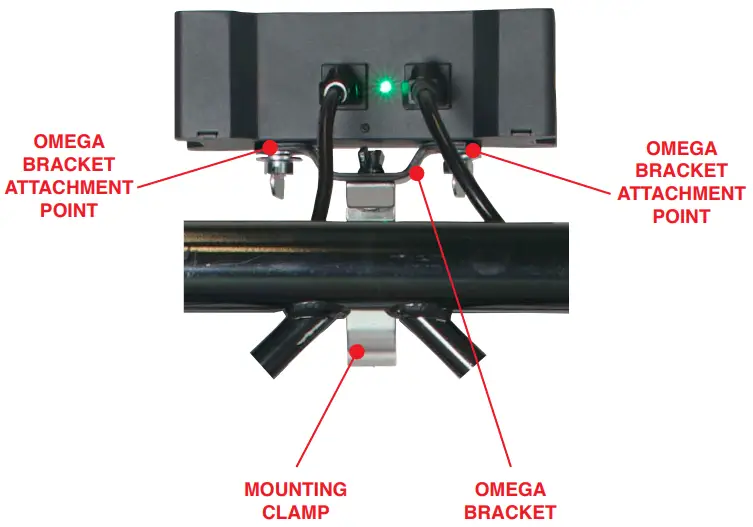 OMEGA BRACKET ATTACHMENT POINT

OMEGA BRACKET ATTACHMENT POINT

MOUNTING CLAMP

OMEGA BRACKET