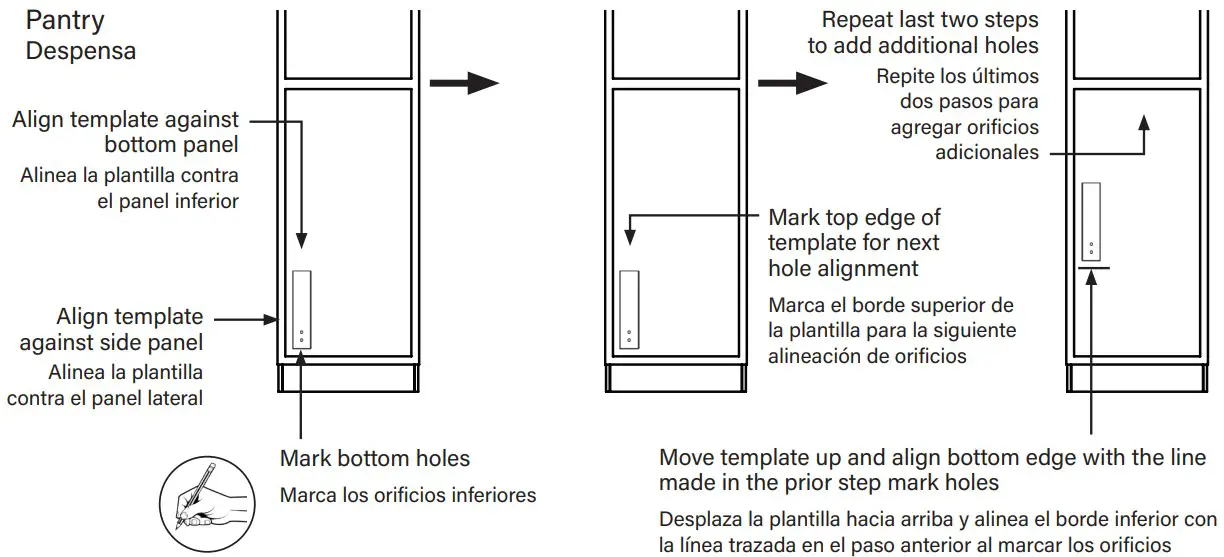 Pantry
Despensa

Align template against bottom panel
Alinea la plantilla contra el panel inferior

Align template against side panel
Alinea la plantilla contra el panel lateral

Mark bottom holes
Marca los orificios inferiores

Mark top edge of template for next hole alignment
Marca el borde superior de la plantilla para la siguiente alineación de orificios

Repeat last two steps to add additional holes
Repite los últimos dos pasos para agregar orificios adicionales

Move template up and align bottom edge with the line made in the prior step mark holes
Desplaza la plantilla hacia arriba y alinea el borde inferior con la línea trazada en el paso anterior al marcar los orificios