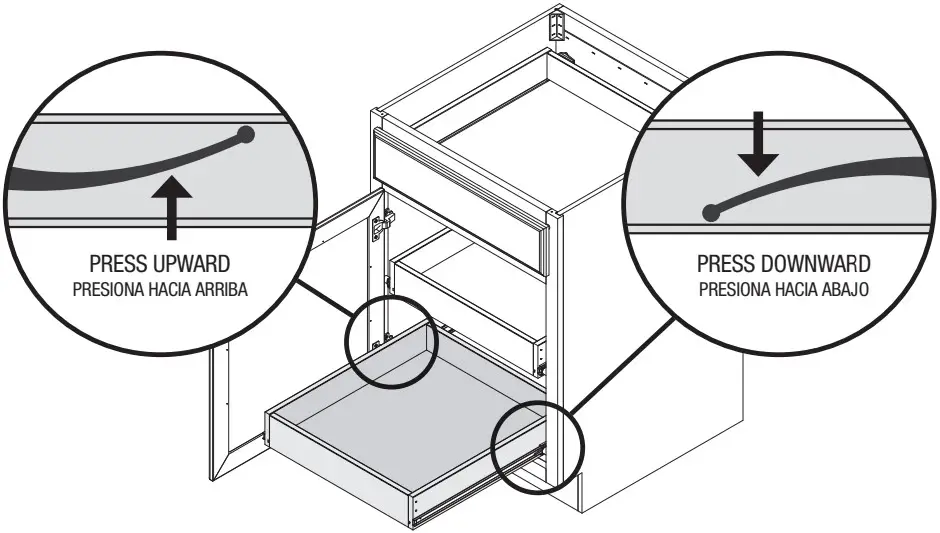 PRESS UPWARD
PRESIONA HACIA ARRIBA

PRESS DOWNWARD
PRESIONA HACIA ABAJO