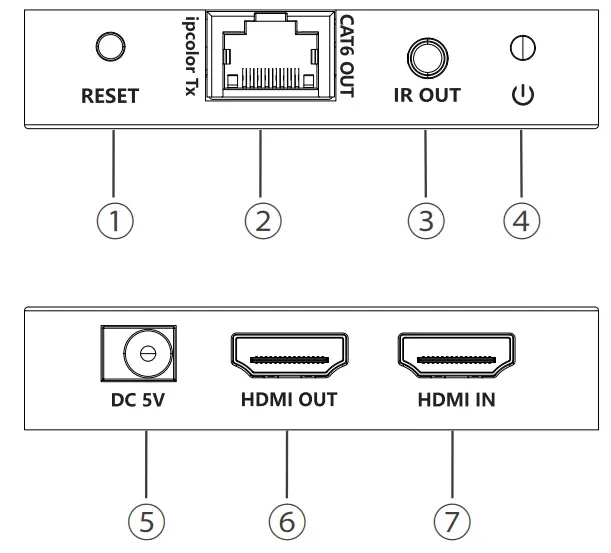 RESET

ipcolor Tx

CAT6 OUT

IR OUT

①

②

③

④

DC 5V

HDMI OUT

HDMI IN

⑤

⑥

⑦