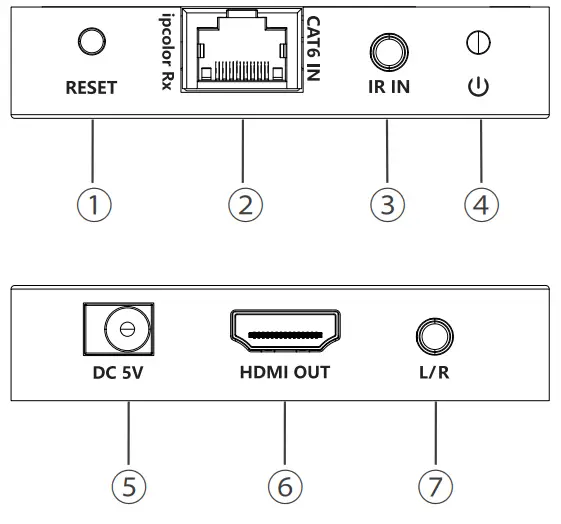 RESET

ipcolor Rx

CAT6 IN

IR IN

①

②

③

④

DC 5V

HDMI OUT

L/R

⑤

⑥

⑦