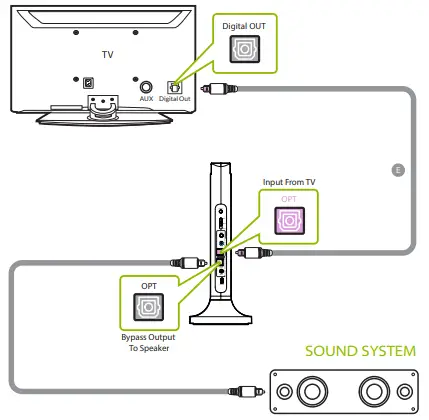 Digital OUT

TV

AUX Digital Out

E

Input From TV

OPT

OPT

Bypass Output To Speaker

SOUND SYSTEM