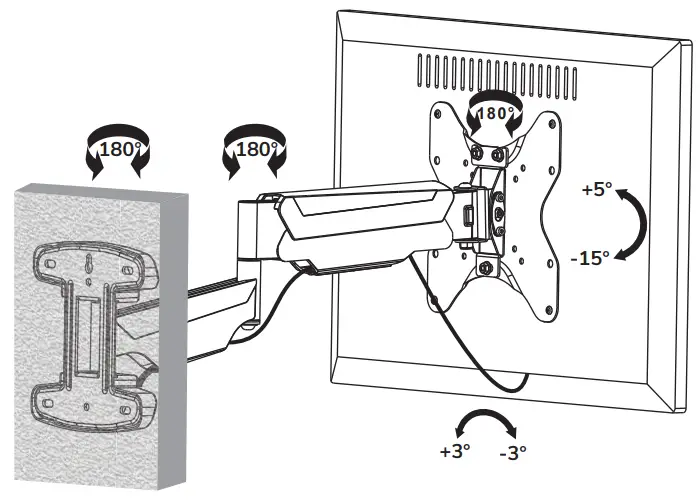 180°
180°
180°
+5°
-15°
+3°
-3°