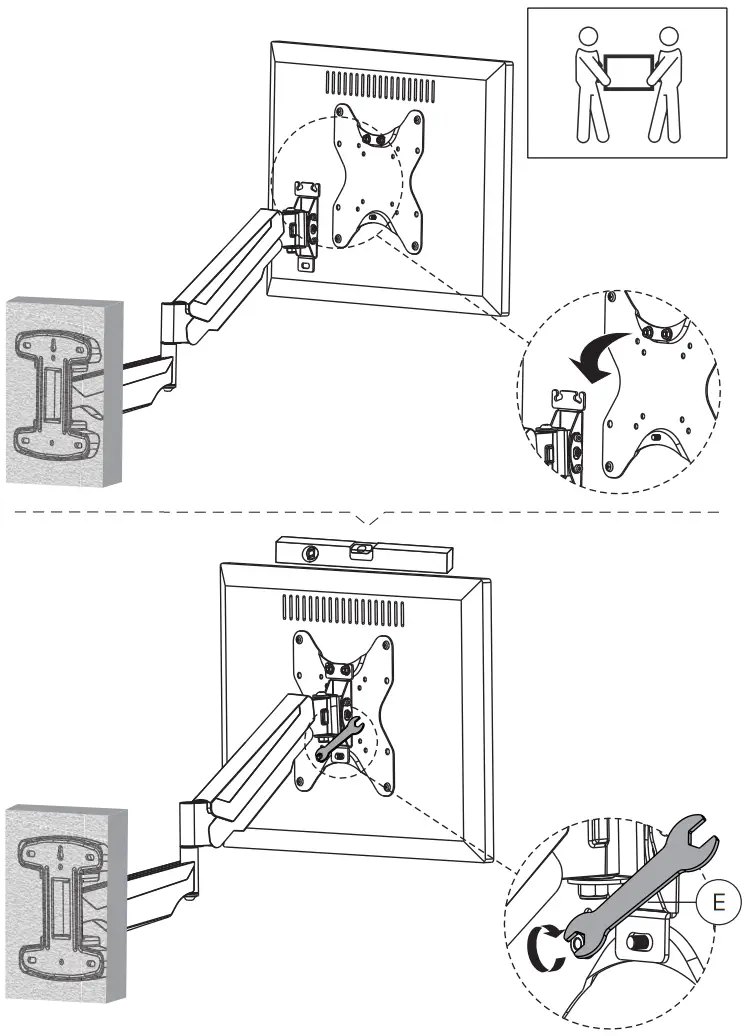 E