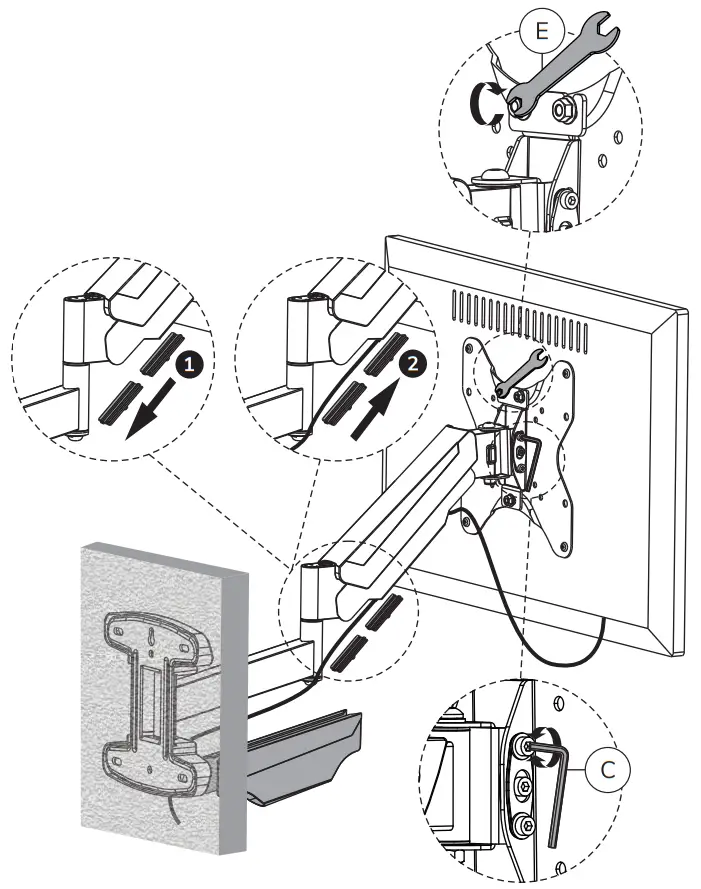 E
1
2
C