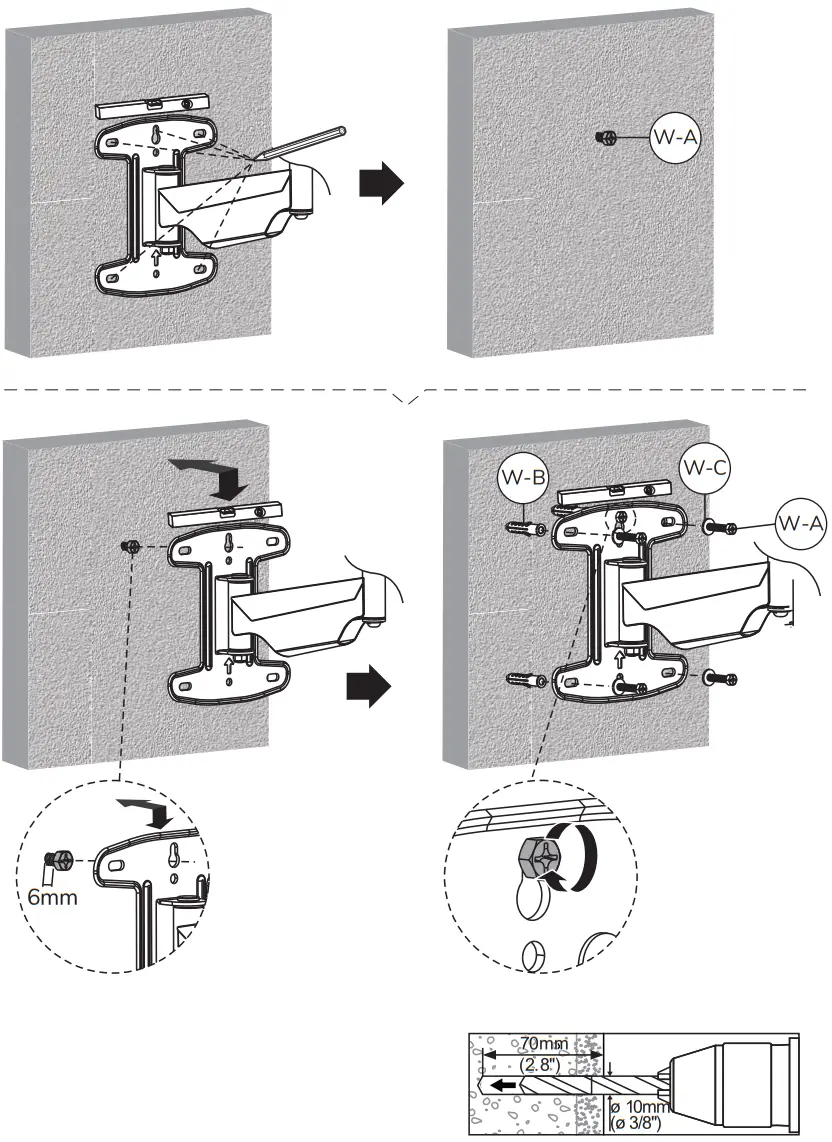 W-A

W-B

W-C

W-A

6mm

70mm
(2.8")

ø 10mm
(ø 3/8")