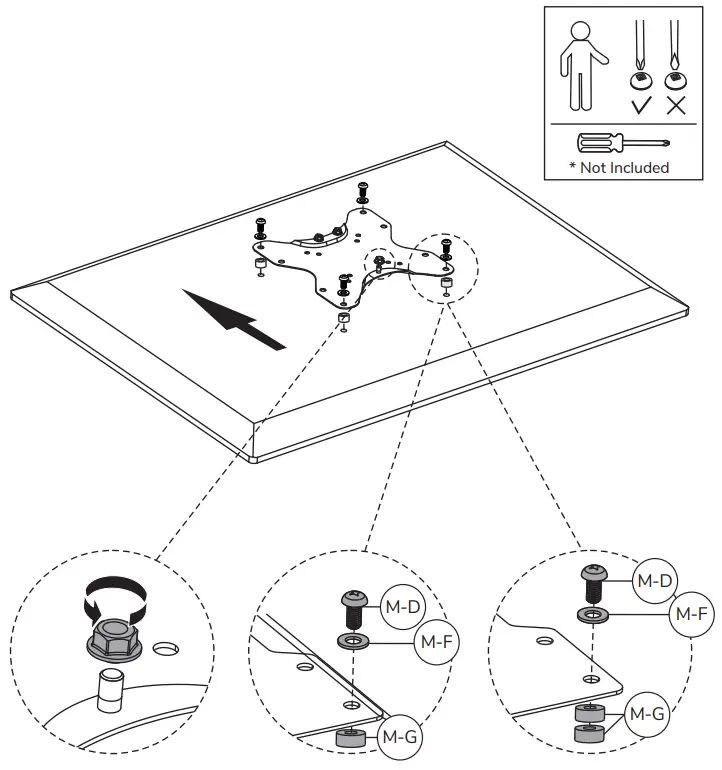 * Not Included

M-D
M-F
M-G

M-D
M-F
M-G