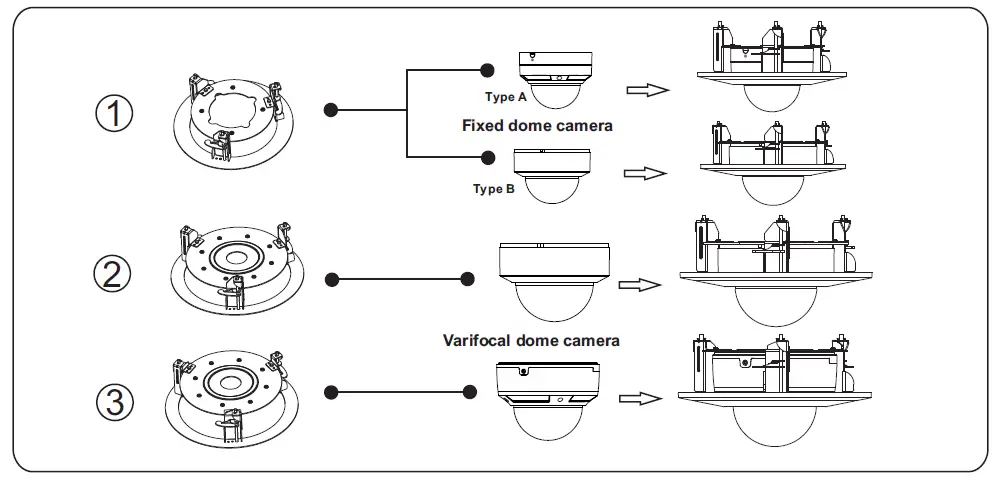 ①

Type A

Fixed dome camera

Type B

②

Varifocal dome camera

③