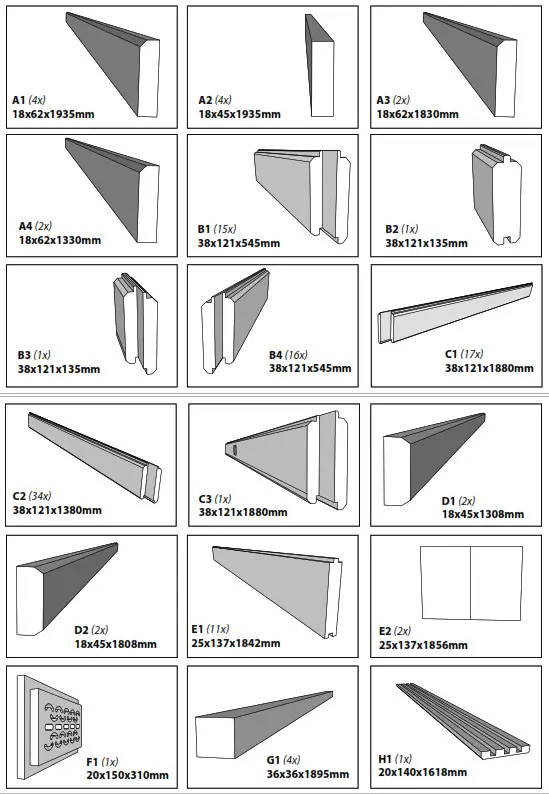 A1 (4x)
18x62x1935mm

A2 (4x)
18x45x1935mm

A3 (2x)
18x62x1830mm

A4 (2x)
18x62x1330mm

B1 (15x)
38x121x545mm

B2 (1x)
38x121x135mm

B3 (1x)
38x121x135mm

B4 (16x)
38x121x545mm

C1 (17x)
38x121x1880mm

C2 (34x)
38x121x1380mm

C3 (1x)
38x121x1880mm

D1 (2x)
18x45x1308mm

D2 (2x)
18x45x1808mm

E1 (11x)
25x137x1842mm

E2 (2x)
25x137x1856mm

F1 (1x)
20x150x310mm

G1 (4x)
36x36x1895mm

H1 (1x)
20x140x1618mm