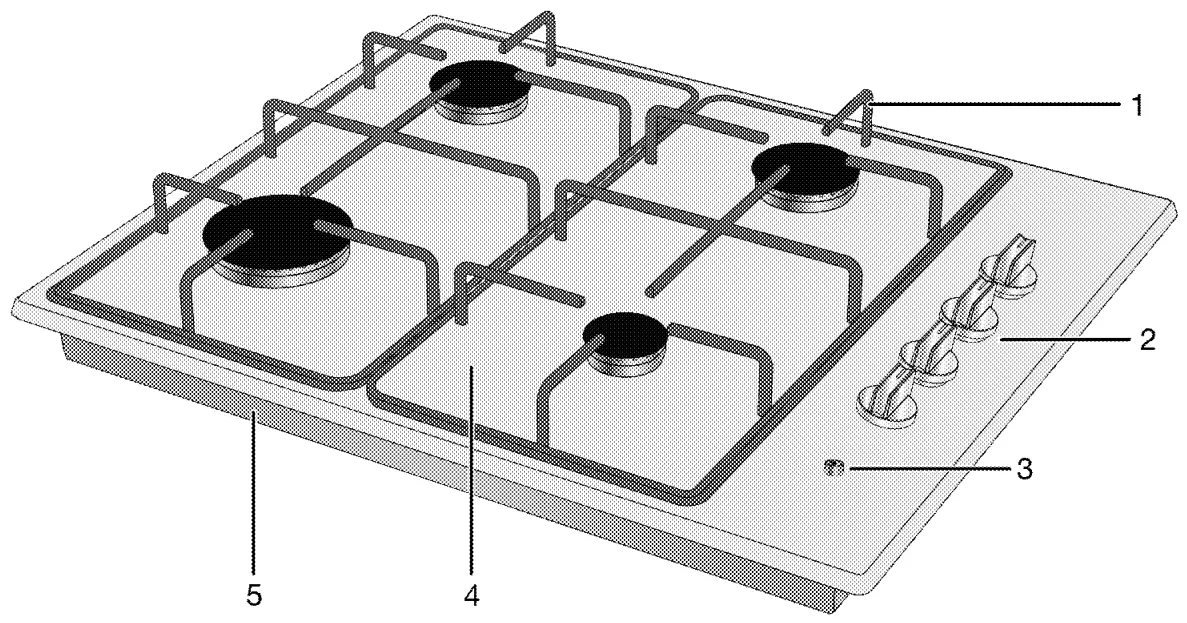 1
2
3
5
4