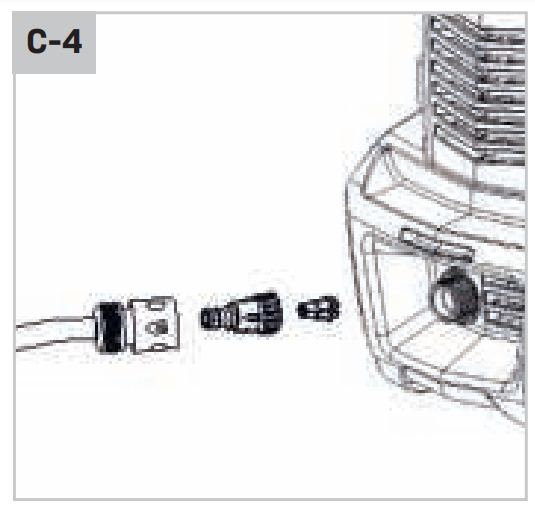 C-4